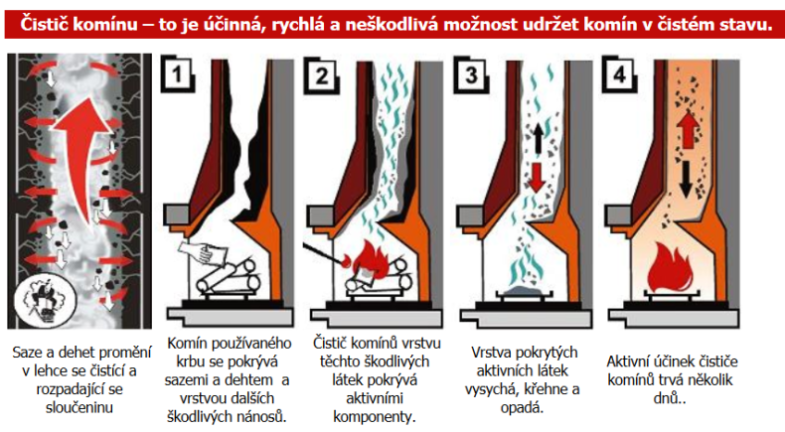 Čistič komínu – to je účinná, rychlá a neškodlivá možnost udržet komín v čistém stavu.

Saze a dehet promění v lehce se čistící a rozpadající se sloučeninu

1

Komín používaného krbu se pokrývá sazemi a dehtem a vrstvou dalších škodlivých nánosů.

2

Čistič komínů vrstvu těchto škodlivých látek pokrývá aktivními komponenty.

3

Vrstva pokrytých aktivních látek vysychá, křehne a opadá.

4

Aktivní účinek čističe komínů trvá několik dnů..